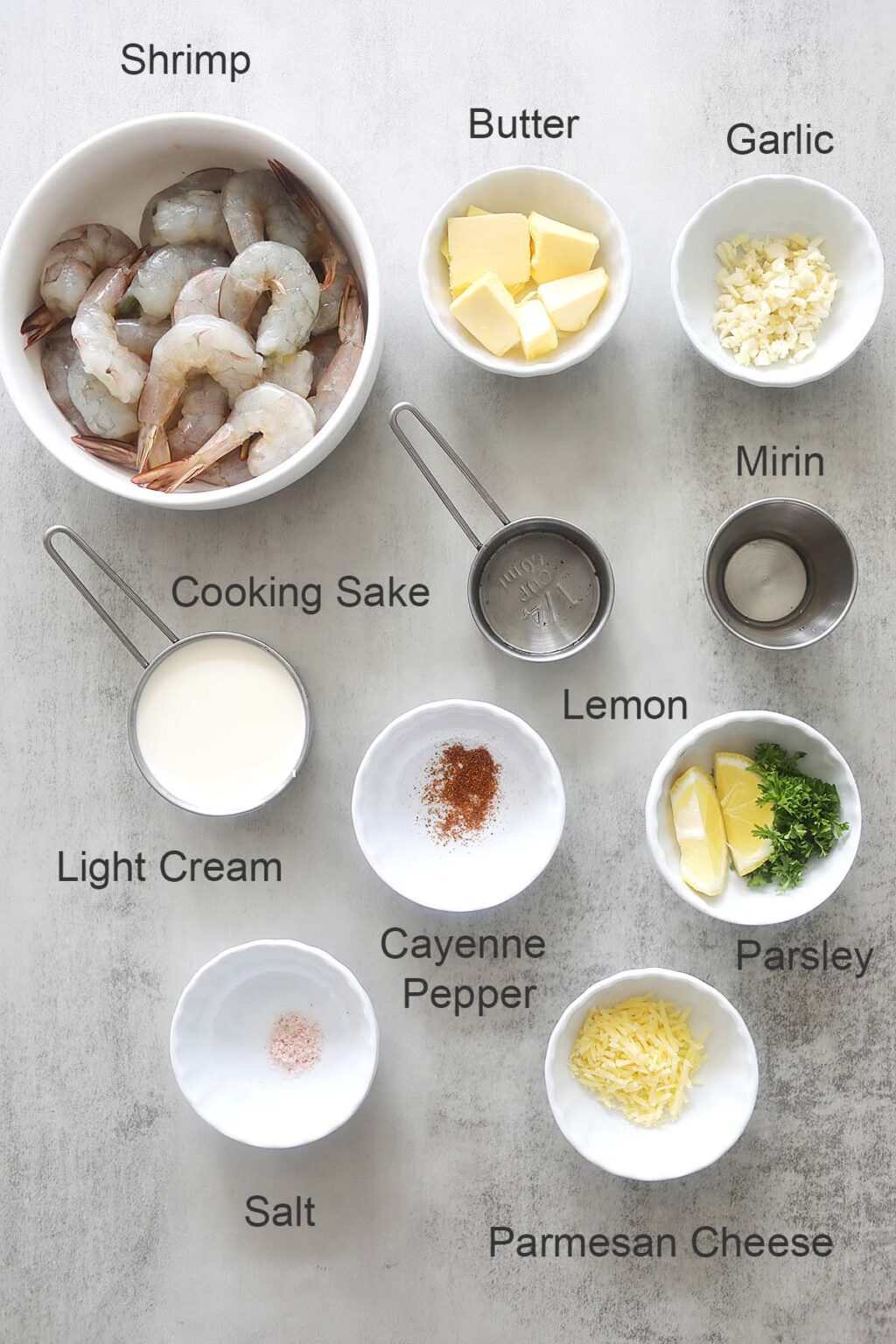 Shrimp

Butter

Garlic

Mirin

Cooking Sake

1/4 CUP 60ml

Lemon

Light Cream

Cayenne Pepper

Parsley

Salt

Parmesan Cheese