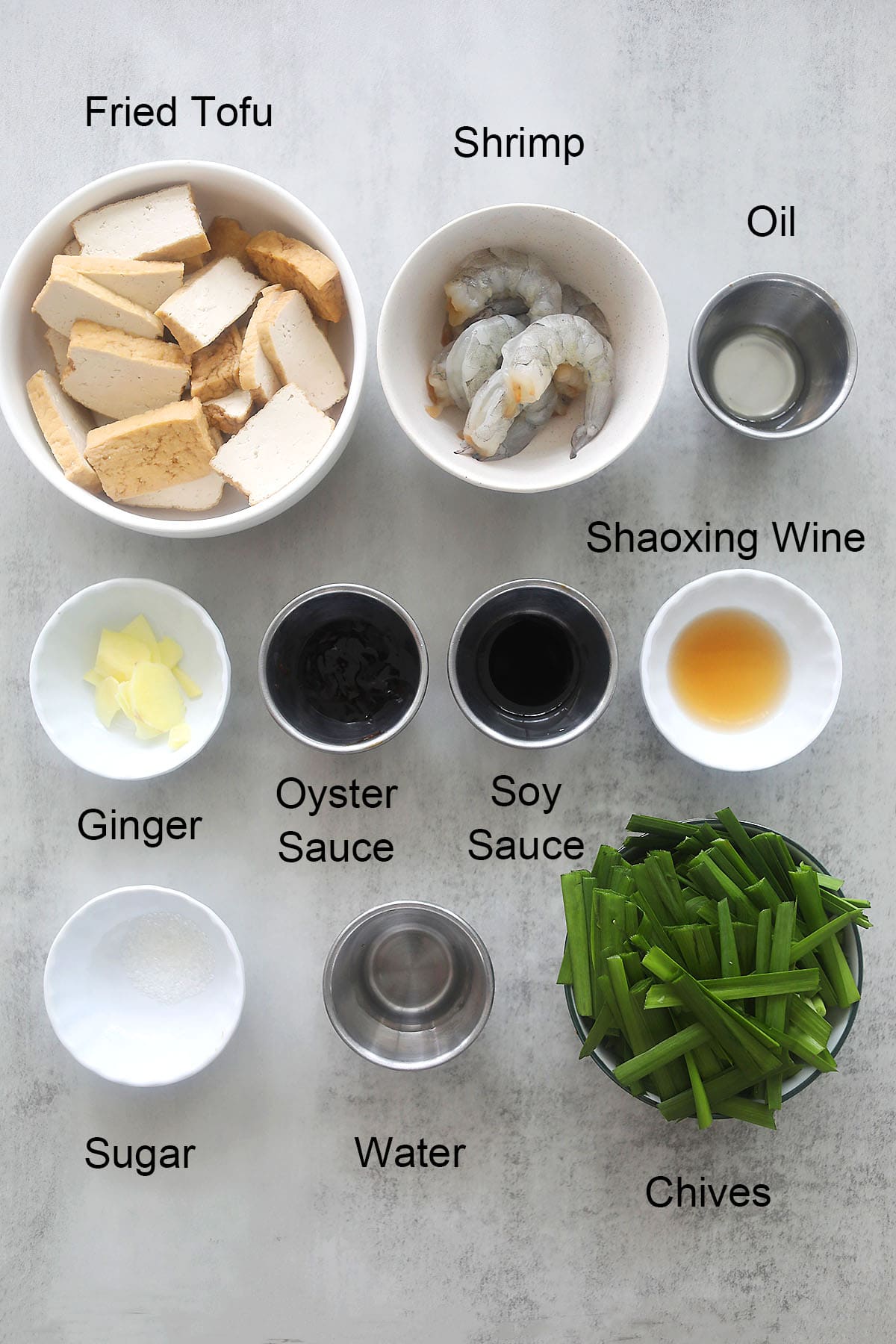 Fried Tofu

Shrimp

Oil

Shaoxing Wine

Ginger

Oyster Sauce

Soy Sauce

Sugar

Water

Chives